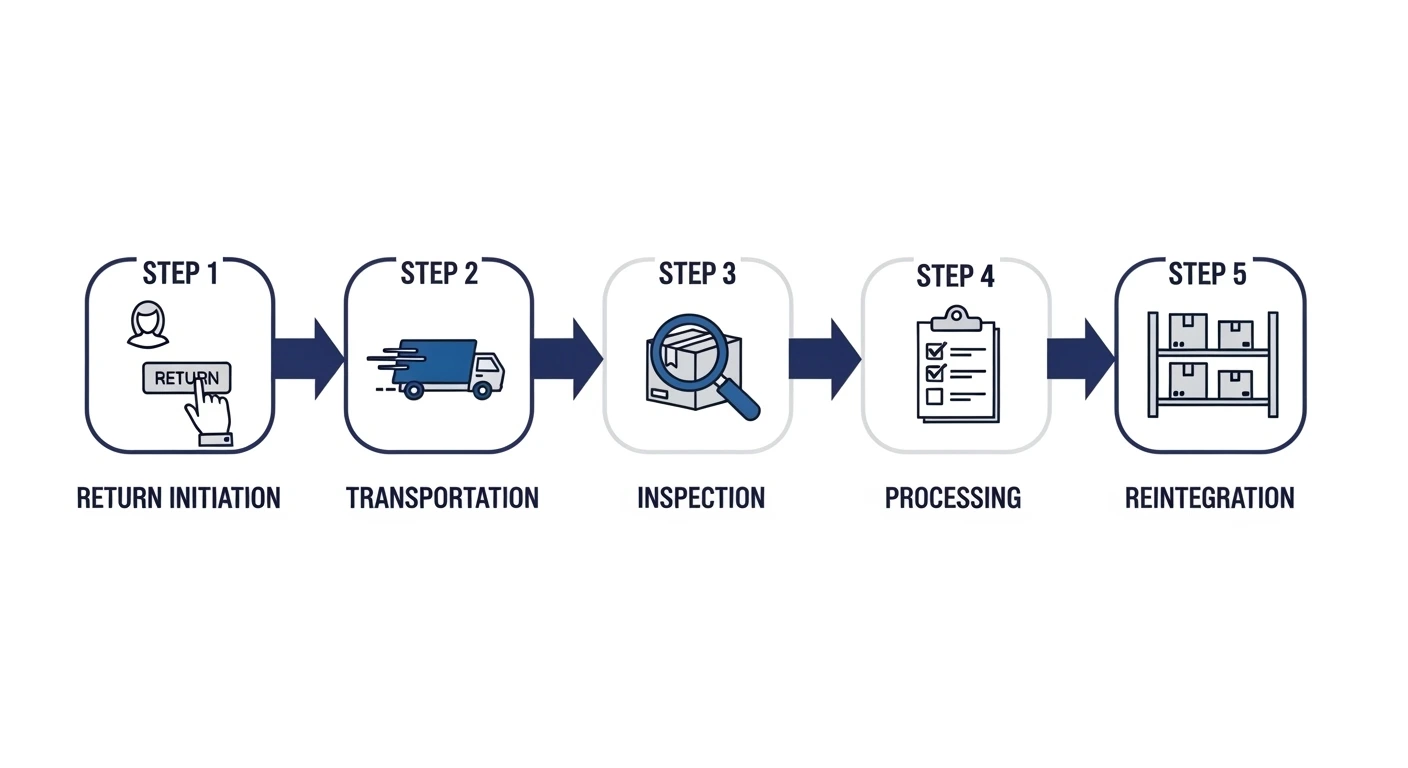 STEP 1

RETURN

RETURN INITIATION

STEP 2

TRANSPORTATION

STEP 3

INSPECTION

STEP 4

PROCESSING

STEP 5

REINTEGRATION